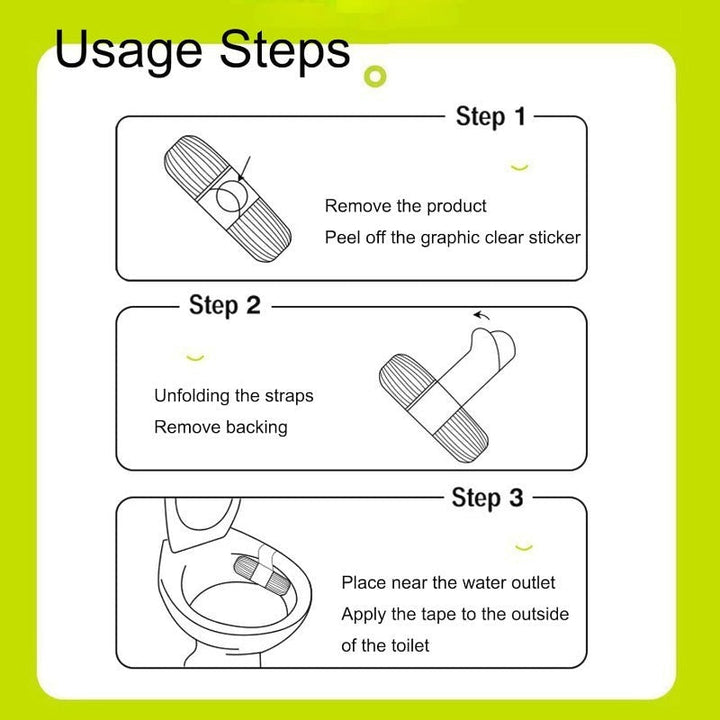 Usage Steps

Step 1

Remove the product
Peel off the graphic clear sticker

Step 2

Unfolding the straps
Remove backing

Step 3

Place near the water outlet
Apply the tape to the outside of the toilet