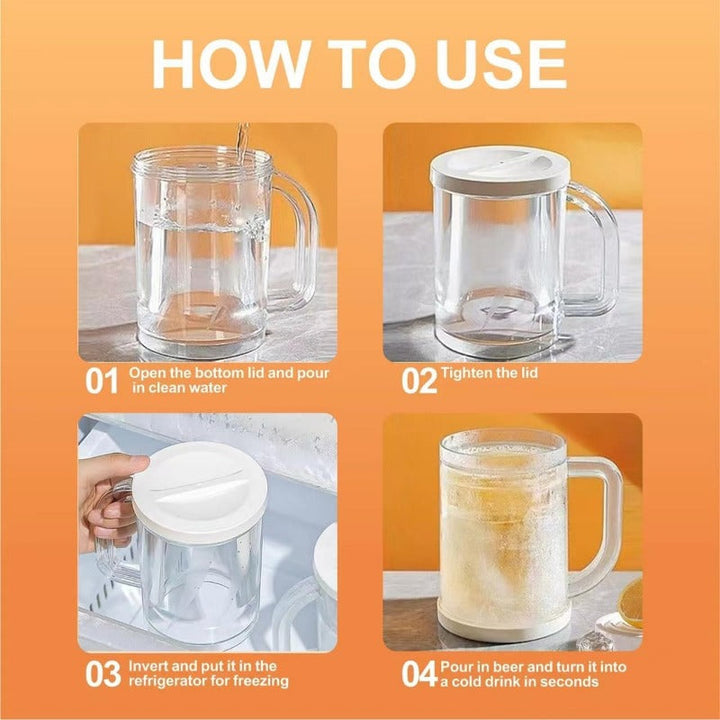 HOW TO USE

01 Open the bottom lid and pour in clean water

02 Tighten the lid

03 Invert and put it in the refrigerator for freezing

04 Pour in beer and turn it into a cold drink in seconds